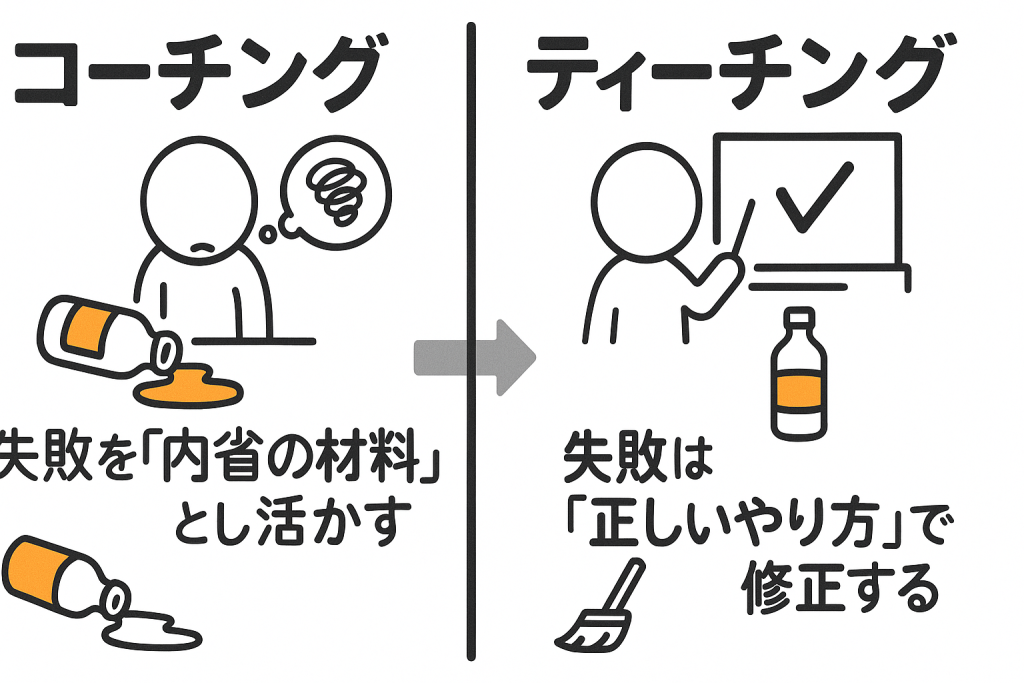 コーチング

失敗を「内省の材料」とし活かす

ティーチング

失敗は「正しいやり方」で修正する